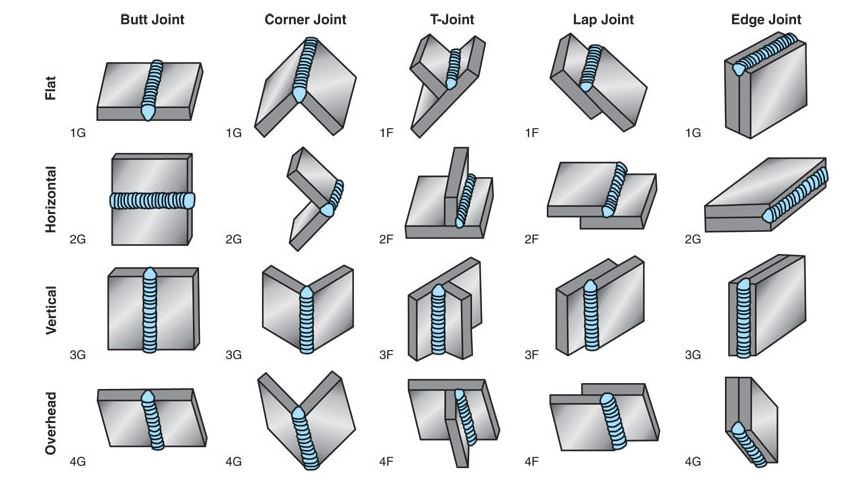 |  | Butt Joint | Corner Joint | T-Joint | Lap Joint | Edge Joint |
|---|---|---|---|---|---|
| Flat | 1G | 1G | 1F | 1F | 1G |
| Horizontal | 2G | 2G | 2F | 2F | 2G |
| Vertical | 3G | 3G | 3F | 3F | 3G |
| Overhead | 4G | 4G | 4F | 4F | 4G |